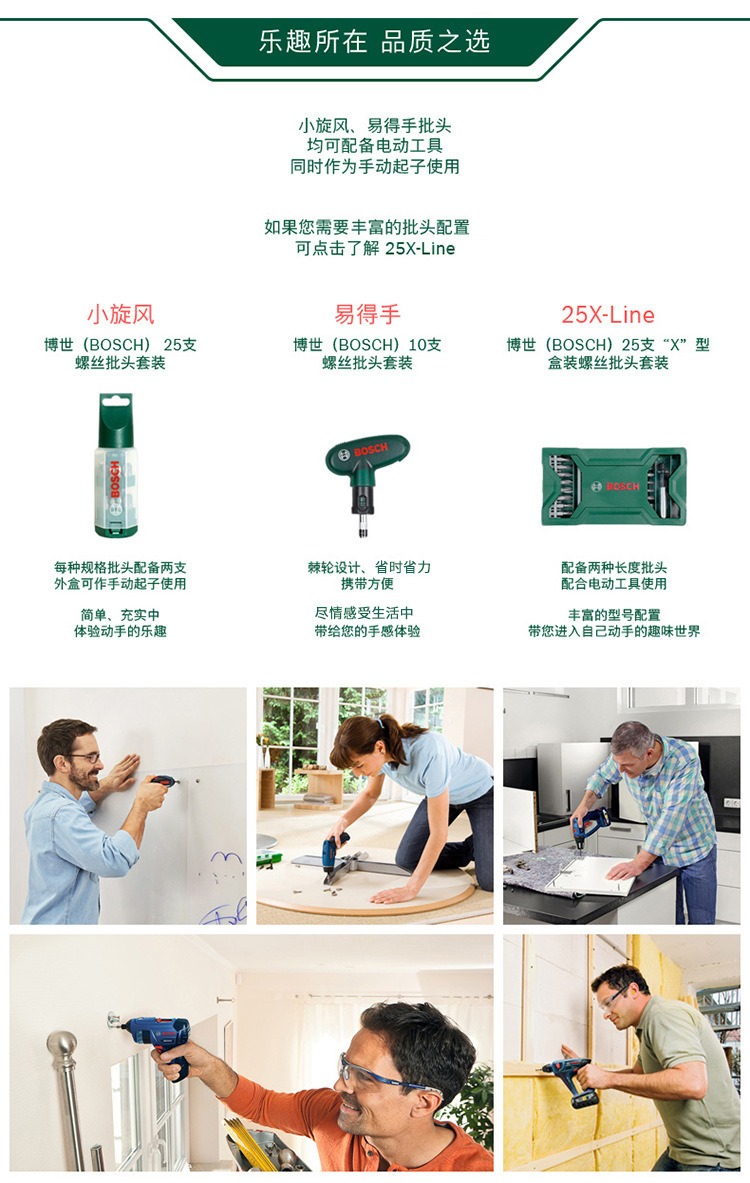 乐趣所在 品质之选

小旋风、易得手批头
均可配备电动工具
同时作为手动起子使用

如果您需要丰富的批头配置
可点击了解 25X-Line

小旋风
博世（BOSCH）25支
螺丝批头套装

BOSCH

每种规格批头配备两支
外盒可作手动起子使用

简单、充实中
体验动手的乐趣

易得手
博世（BOSCH）10支
螺丝批头套装

BOSCH

棘轮设计、省时省力
携带方便

尽情感受生活中
带给您的手感体验

25X-Line
博世（BOSCH）25支“X”型
盒装螺丝批头套装

BOSCH

配备两种长度批头
配合电动工具使用

丰富的型号配置
带您进入自己动手的趣味世界