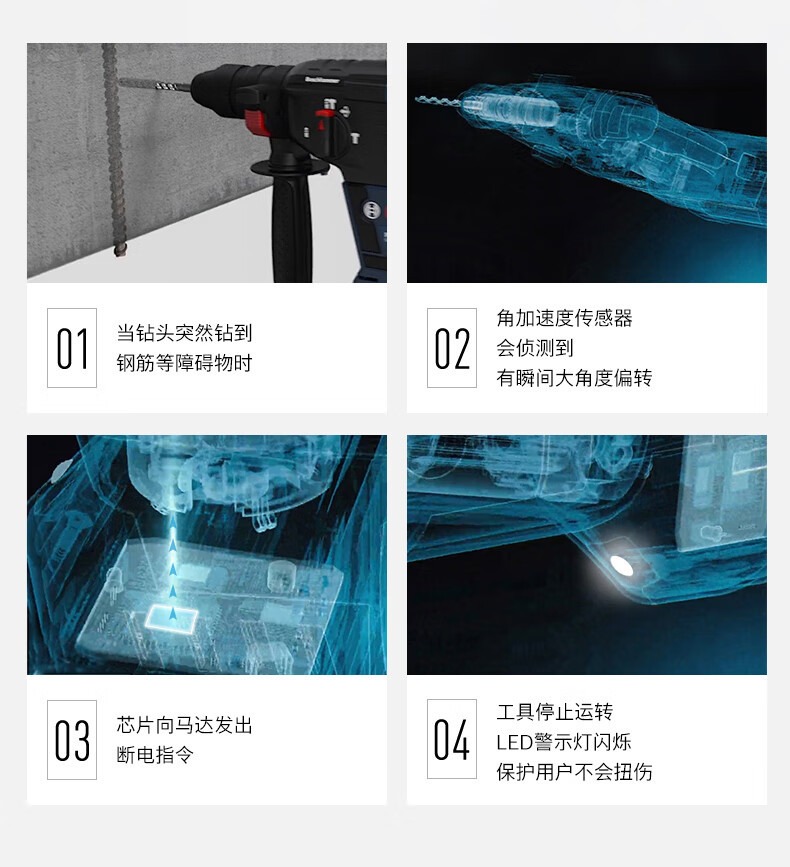 01
当钻头突然钻到
钢筋等障碍物时

02
角加速度传感器
会侦测到
有瞬间大角度偏转

03
芯片向马达发出
断电指令

04
工具停止运转
LED警示灯闪烁
保护用户不会扭伤